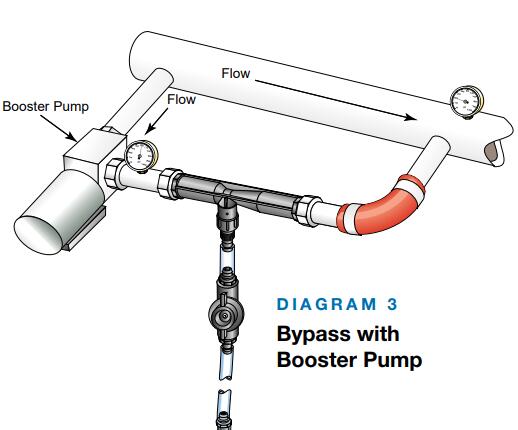 Flow

Booster Pump

Flow

DIAGRAM 3

Bypass with Booster Pump